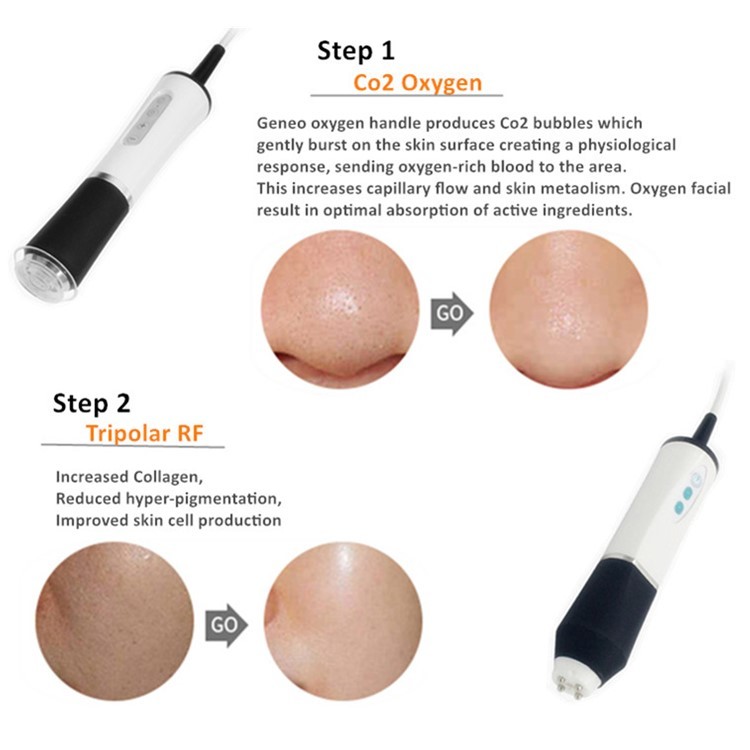 Step 1
Co2 Oxygen

Geneo oxygen handle produces Co2 bubbles which gently burst on the skin surface creating a physiological response, sending oxygen-rich blood to the area.
This increases capillary flow and skin metaolism. Oxygen facial result in optimal absorption of active ingredients.

GO

Step 2
Tripolar RF

Increased Collagen,
Reduced hyper-pigmentation,
Improved skin cell production

GO